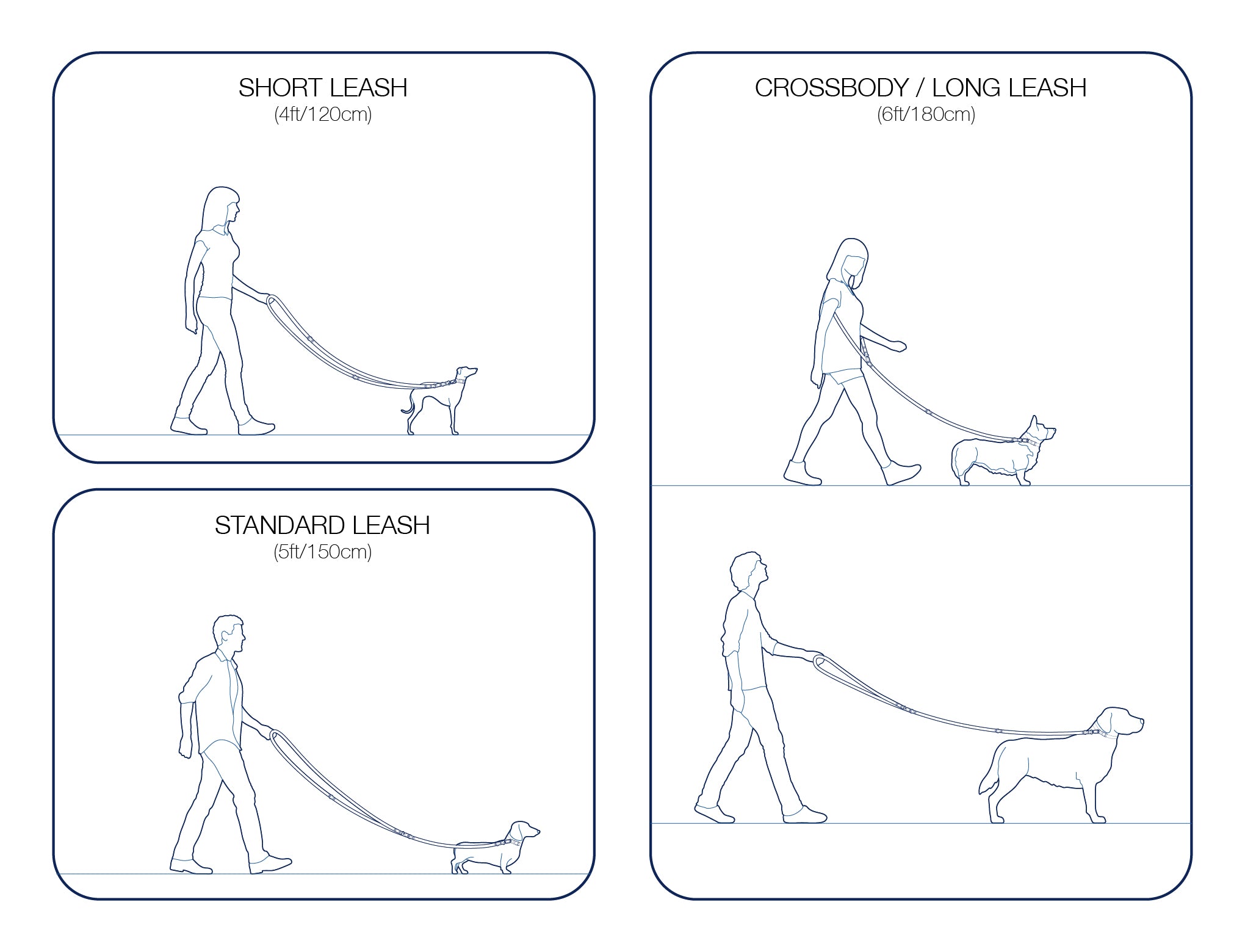 SHORT LEASH
(4ft/120cm)

STANDARD LEASH
(5ft/150cm)

CROSSBODY / LONG LEASH
(6ft/180cm)