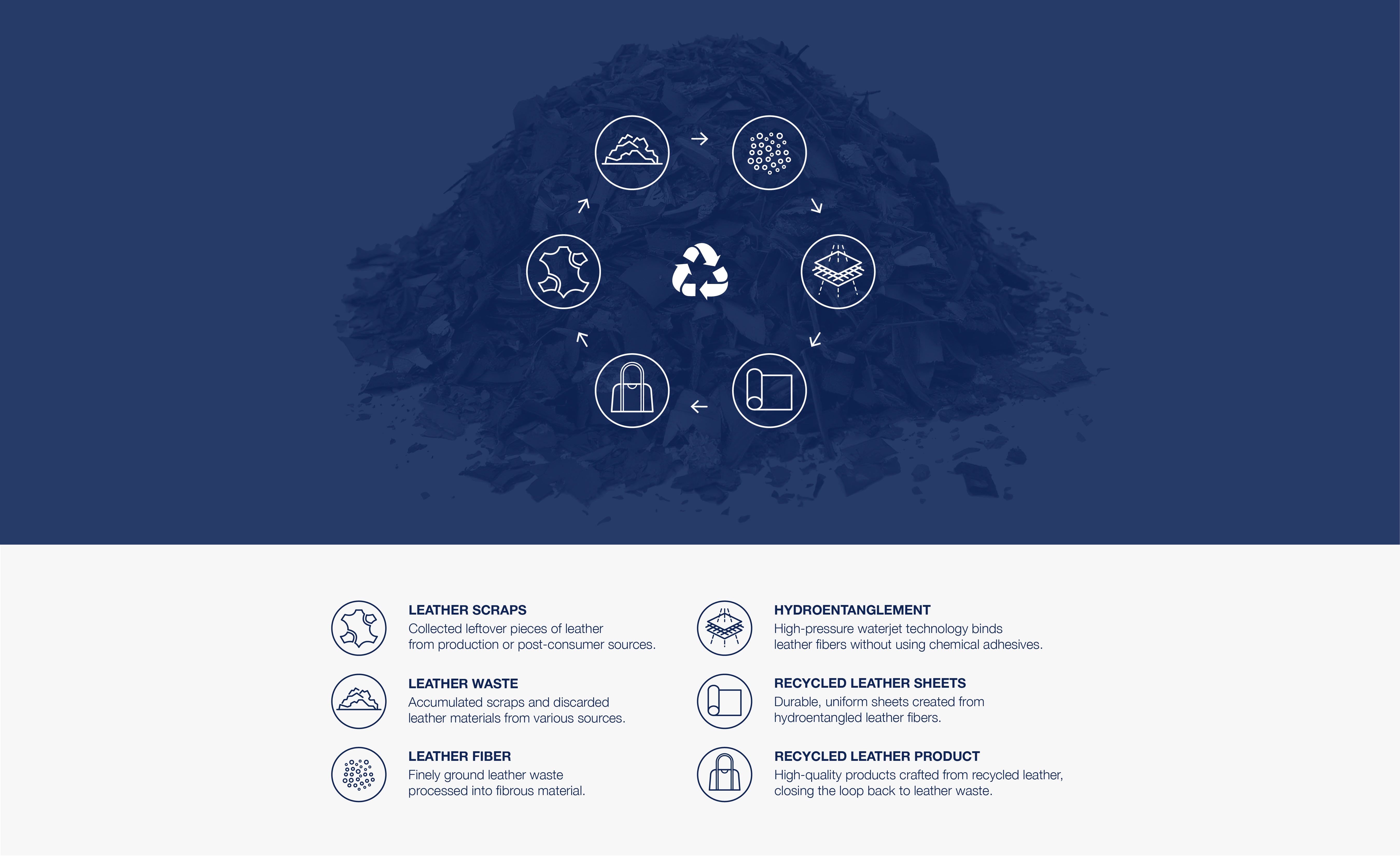 LEATHER SCRAPS
Collected leftover pieces of leather from production or post-consumer sources.

LEATHER WASTE
Accumulated scraps and discarded leather materials from various sources.

LEATHER FIBER
Finely ground leather waste processed into fibrous material.

HYDROENTANGLEMENT
High-pressure waterjet technology binds leather fibers without using chemical adhesives.

RECYCLED LEATHER SHEETS
Durable, uniform sheets created from hydroentangled leather fibers.

RECYCLED LEATHER PRODUCT
High-quality products crafted from recycled leather, closing the loop back to leather waste.